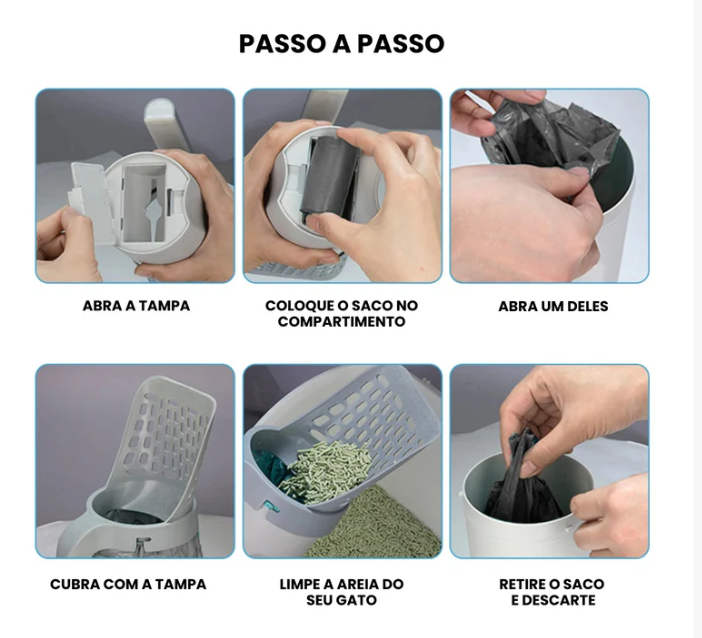 PASSO A PASSO

ABRA A TAMPA

COLOQUE O SACO NO COMPARTIMENTO

ABRA UM DELES

CUBRA COM A TAMPA

LIMPE A AREIA DO SEU GATO

RETIRE O SACO E DESCARTE