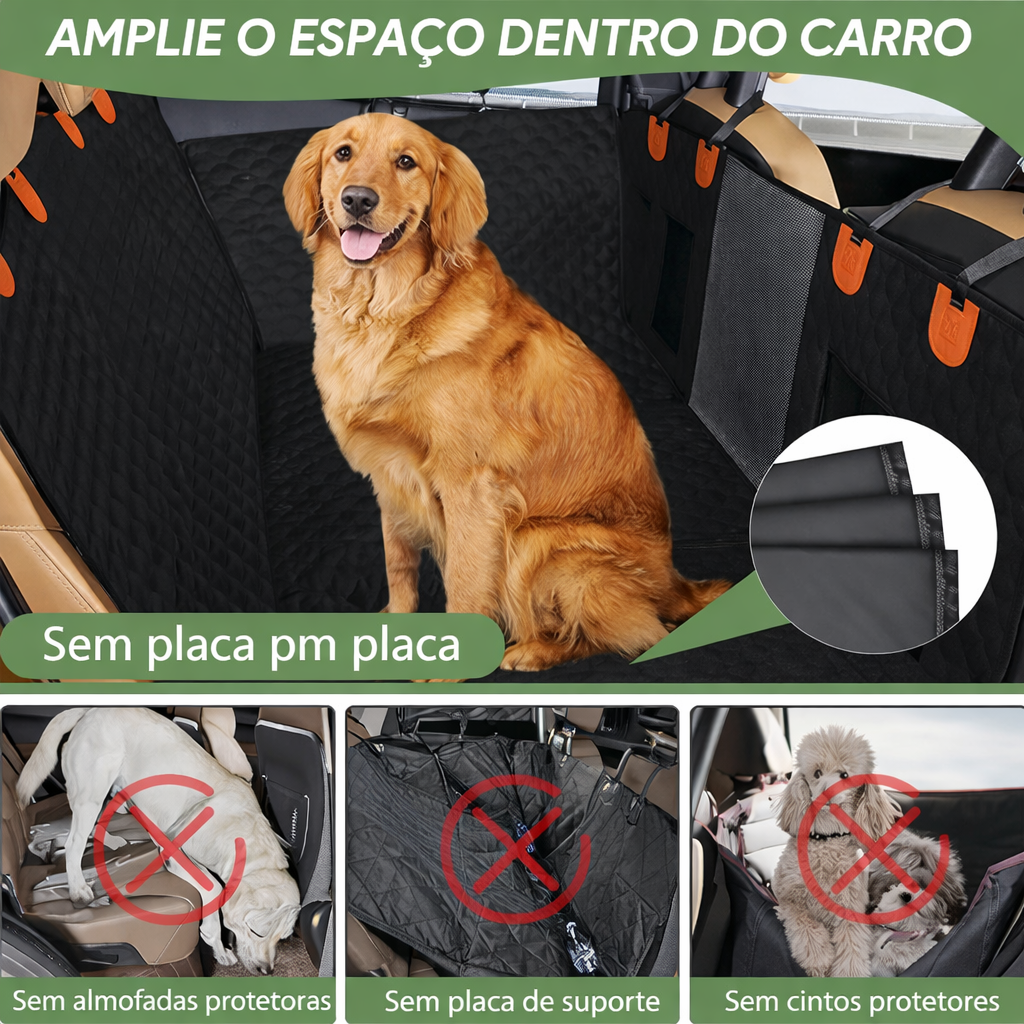 AMPLIE O ESPAÇO DENTRO DO CARRO

Sem placa pm placa

Sem almofadas protetoras

Sem placa de suporte

Sem cintos protetores