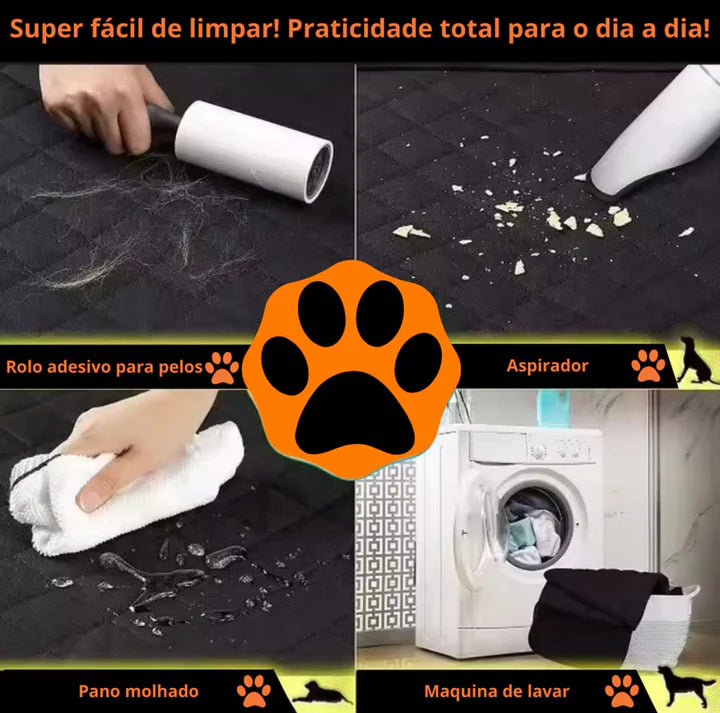 Super fácil de limpar! Praticidade total para o dia a dia!

Rolo adesivo para pelos

Aspirador

Pano molhado

Maquina de lavar